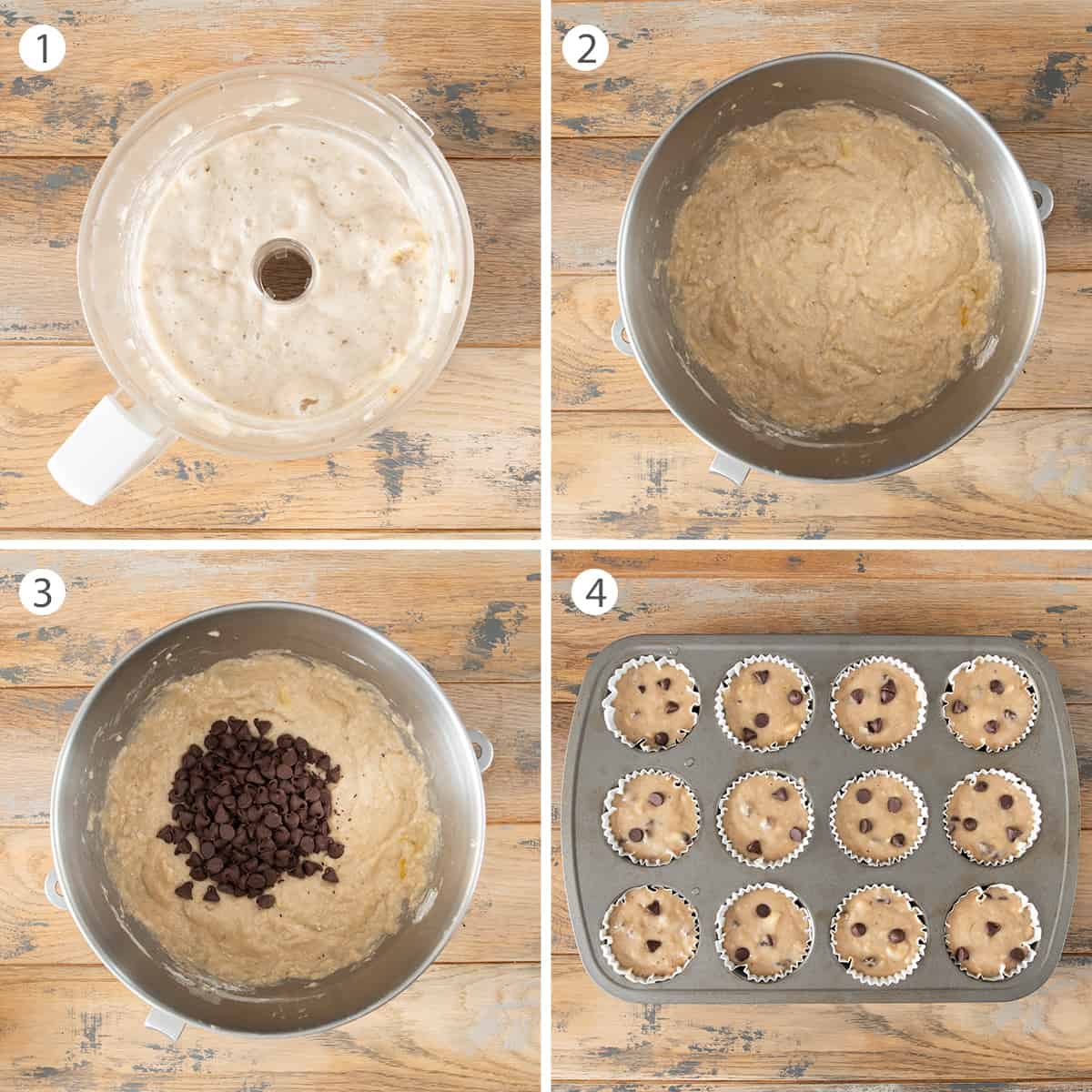 1

2

3

4